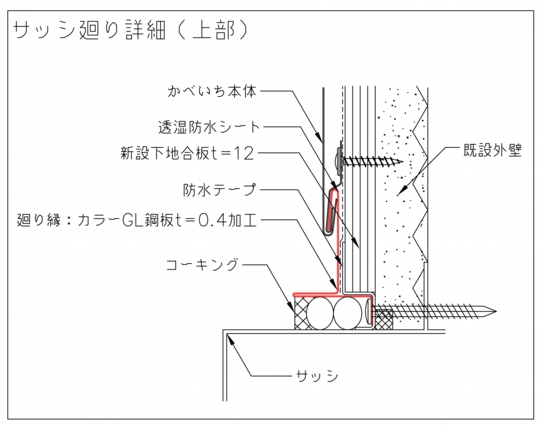 サッシ廻り詳細（上部）

かべいち本体

透湿防水シート

新設下地合板t＝12

防水テープ

廻り縁：カラーGL鋼板t＝0.4加工

コーキング

既設外壁

サッシ