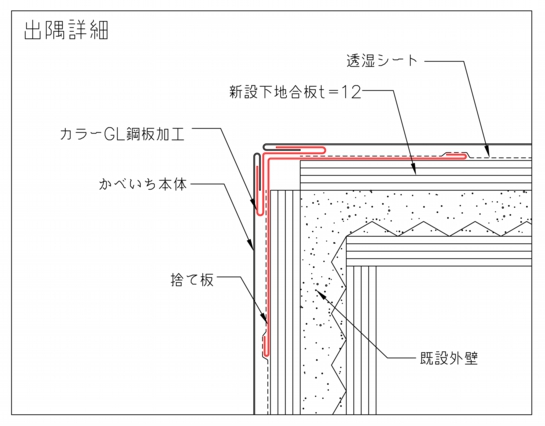 出隅詳細

透湿シート

新設下地合板t=12

カラーGL鋼板加工

かべいち本体

捨て板

既設外壁